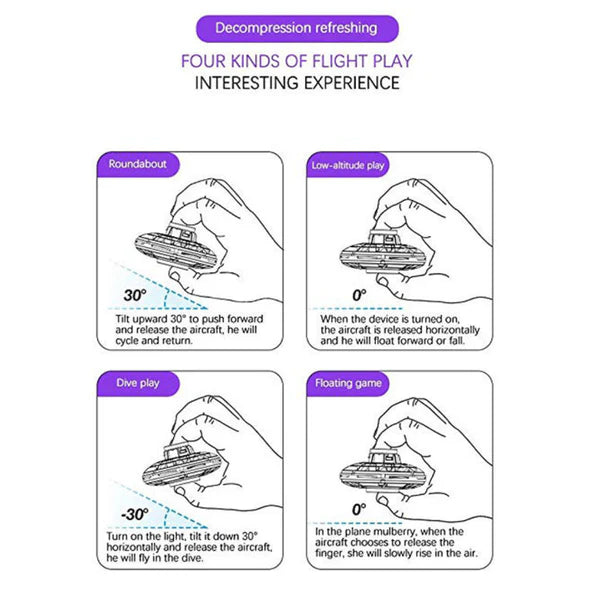 Decompression refreshing

FOUR KINDS OF FLIGHT PLAY
INTERESTING EXPERIENCE

Roundabout

30°

Tilt upward 30° to push forward and release the aircraft, he will cycle and return.

Low-altitude play

0°

When the device is turned on, the aircraft is released horizontally and he will float forward or fall.

Dive play

-30°

Turn on the light, tilt it down 30° horizontally and release the aircraft, he will fly in the dive.

Floating game

0°

In the plane mulberry, when the aircraft chooses to release the finger, she will slowly rise in the air.