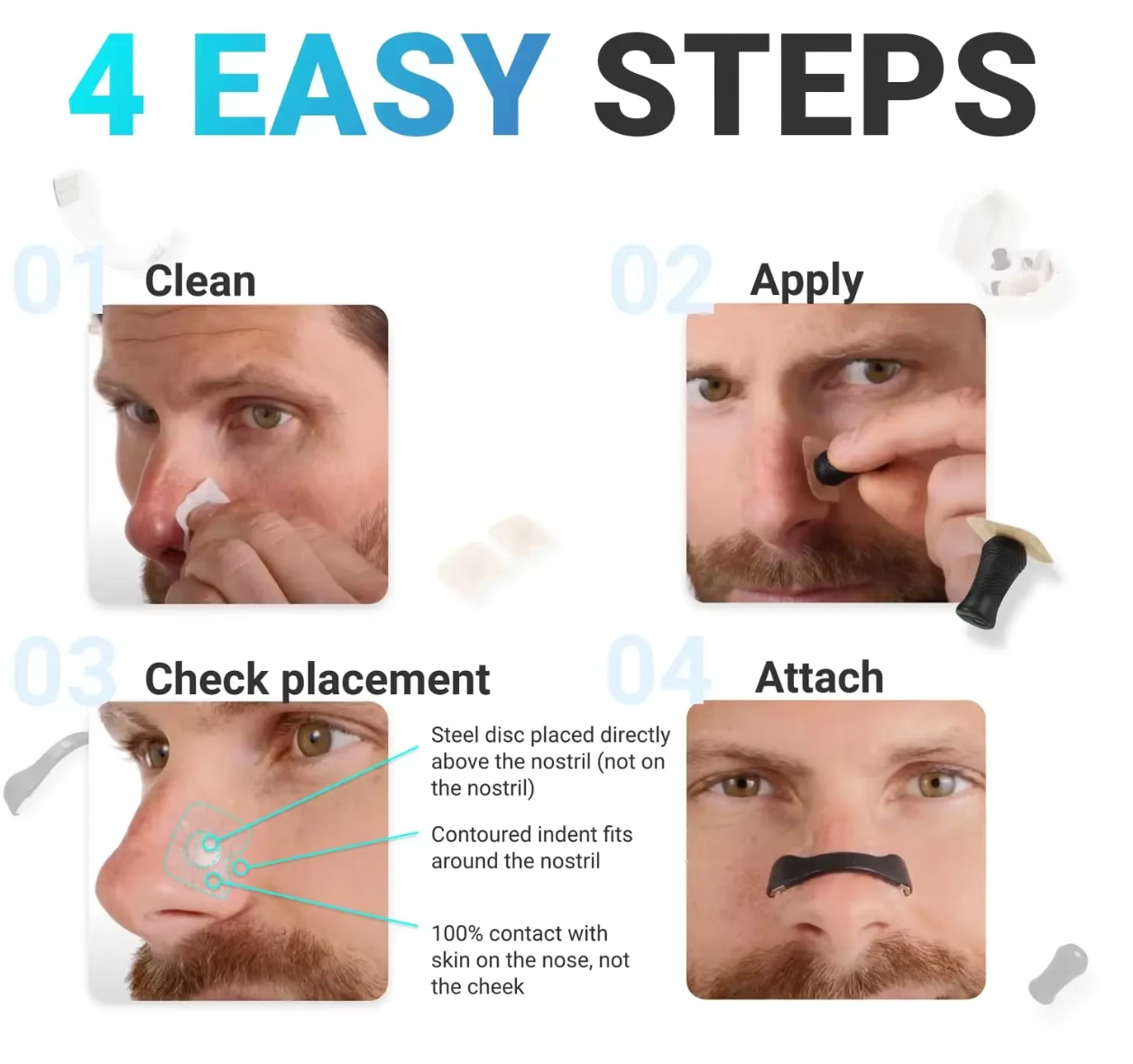 4 EASY STEPS

01 Clean

02 Apply

03 Check placement

Steel disc placed directly above the nostril (not on the nostril)

Contoured indent fits around the nostril

100% contact with skin on the nose, not the cheek

04 Attach